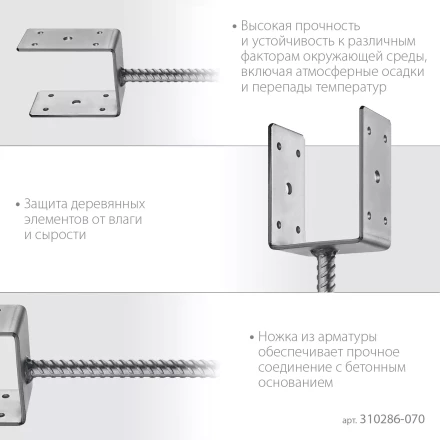 • Высокая прочность и устойчивость к различным факторам окружающей среды, включая атмосферные осадки и перепады температур

• Защита деревянных элементов от влаги и сырости

• Ножка из арматуры обеспечивает прочное соединение с бетонным основанием

арт. 310286-070