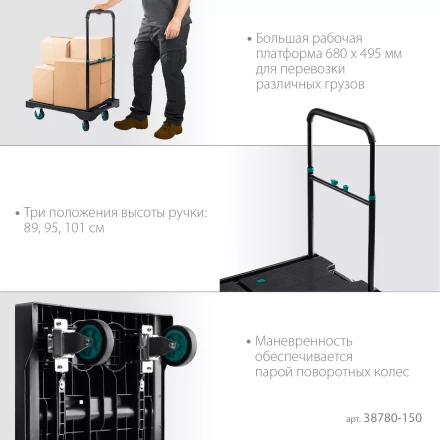 • Большая рабочая платформа 680 х 495 мм для перевозки различных грузов

• Три положения высоты ручки: 89, 95, 101 см

• Маневренность обеспечивается парой поворотных колес

арт. 38780-150